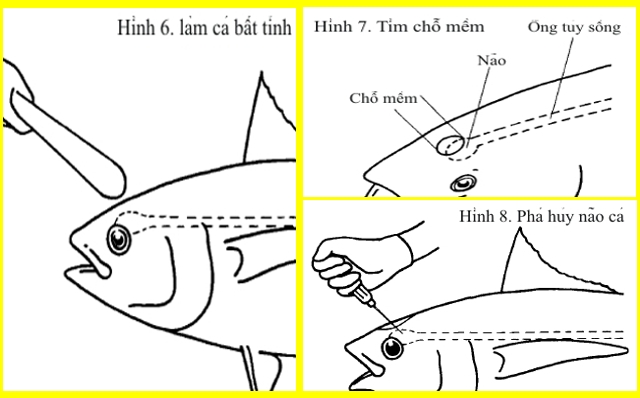 Hình 6. làm cá bất tỉnh

Hình 7. Tìm chỗ mềm

Ống tủy sống

Não

Chỗ mềm

Hình 8. Phá hủy não cá